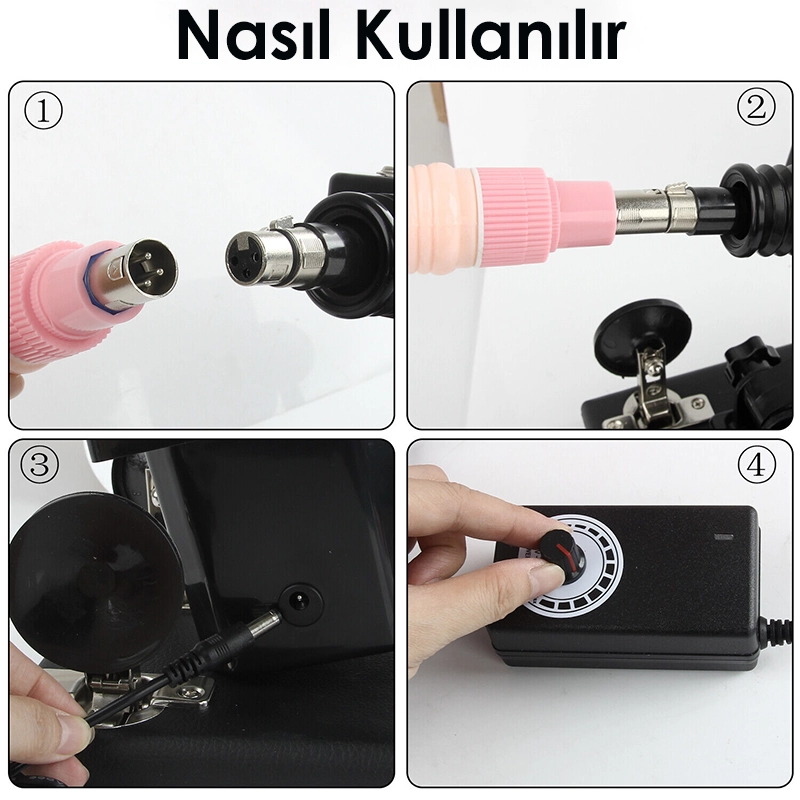 Nasıl Kullanılır

①

②

③

④